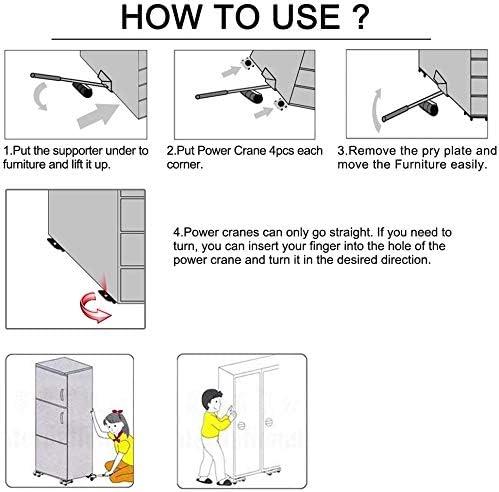 HOW TO USE ?

1.Put the supporter under to furniture and lift it up.

2.Put Power Crane 4pcs each corner.

3.Remove the pry plate and move the Furniture easily.

4.Power cranes can only go straight. If you need to turn, you can insert your finger into the hole of the power crane and turn it in the desired direction.